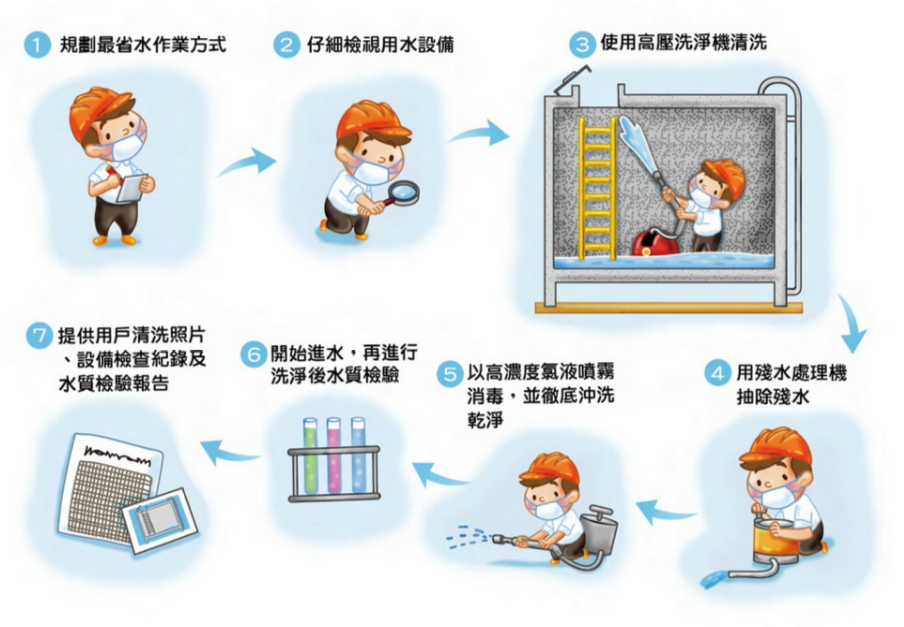 1 規劃最省水作業方式

2 仔細檢視用水設備

3 使用高壓洗淨機清洗

4 用殘水處理機抽除殘水

5 以高濃度氯液噴霧消毒，並徹底沖洗乾淨

6 開始進水，再進行洗淨後水質檢驗

7 提供用戶清洗照片、設備檢查紀錄及水質檢驗報告